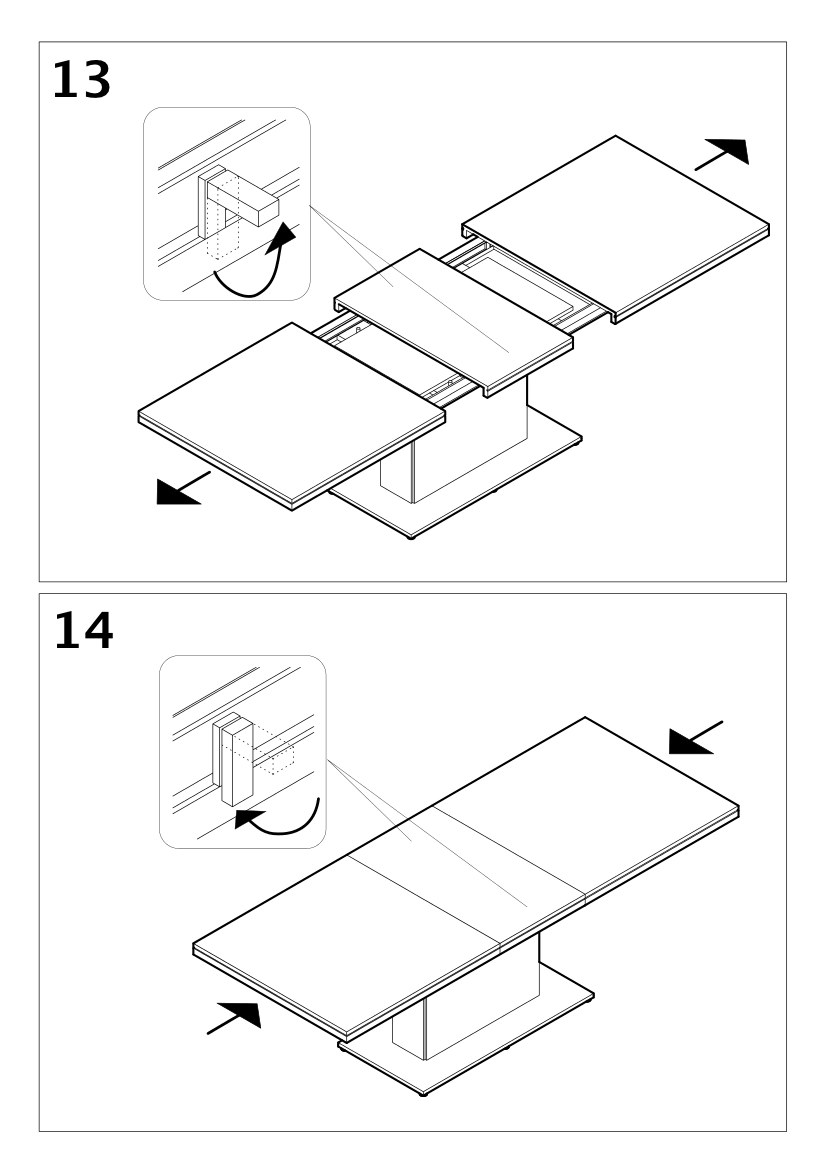 13

14