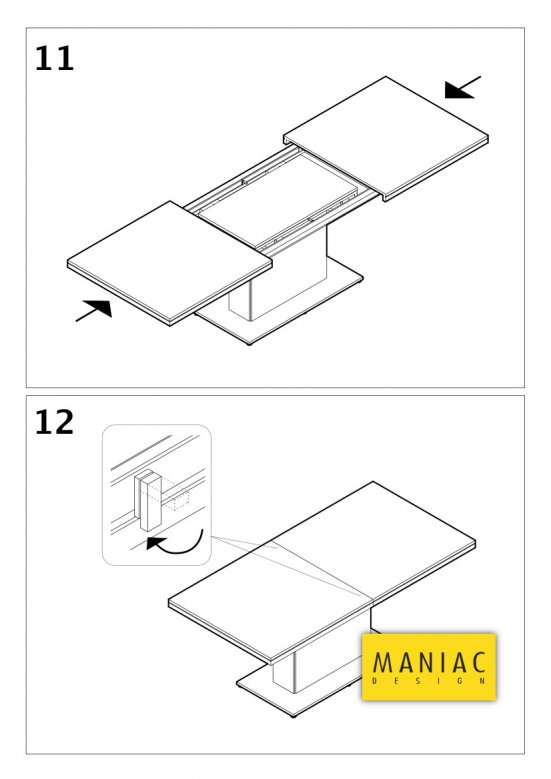 11

12

MANIAC
DESIGN