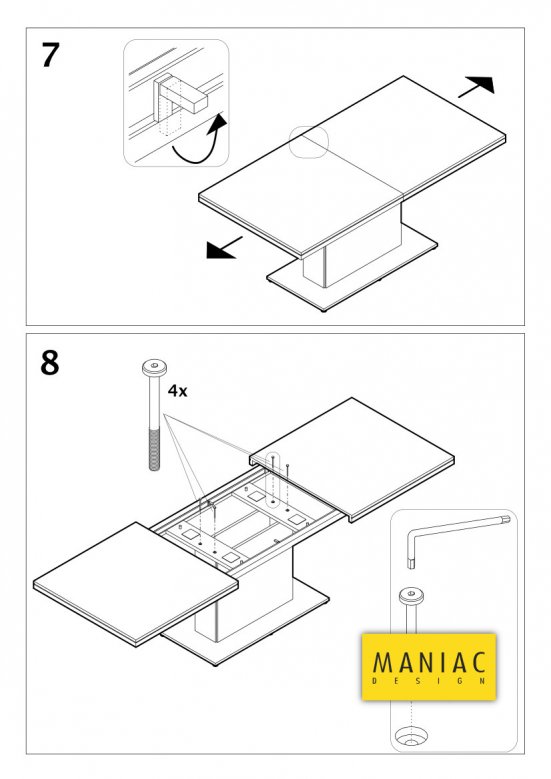 7

8

4x

MANIAC
DESIGN