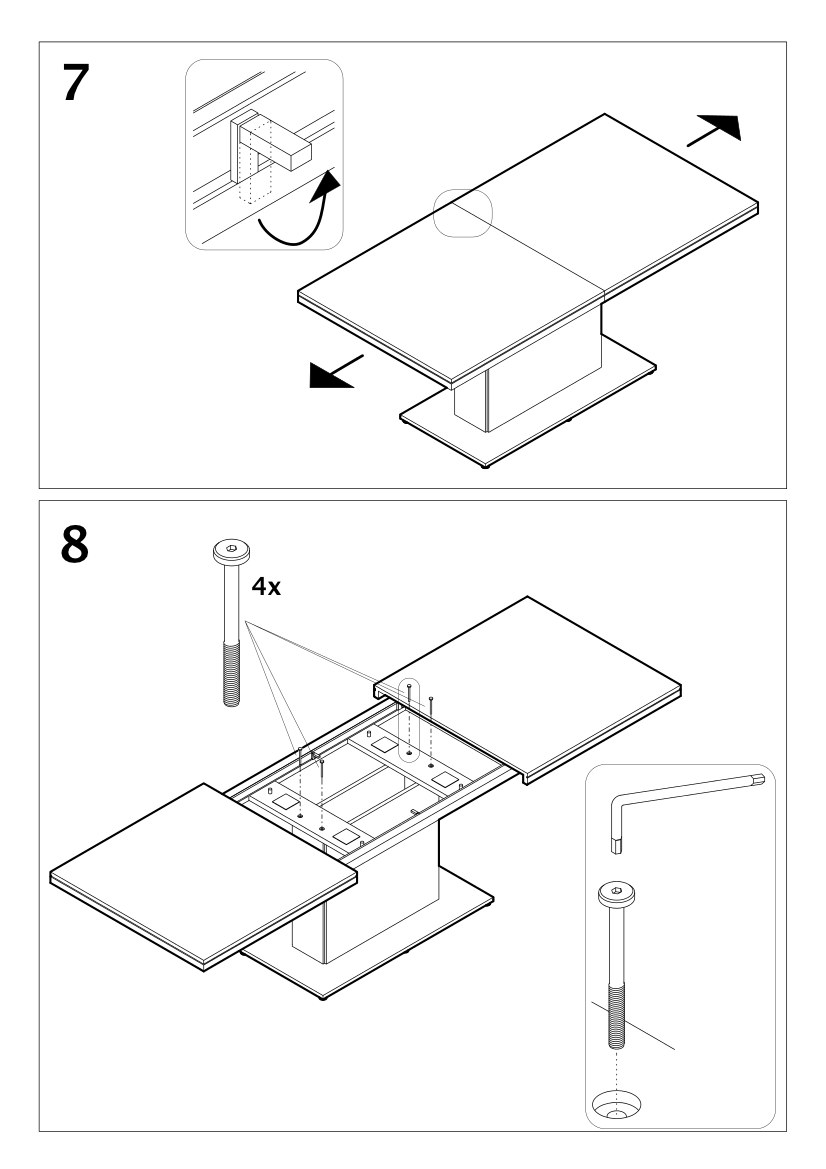 7

8

4x