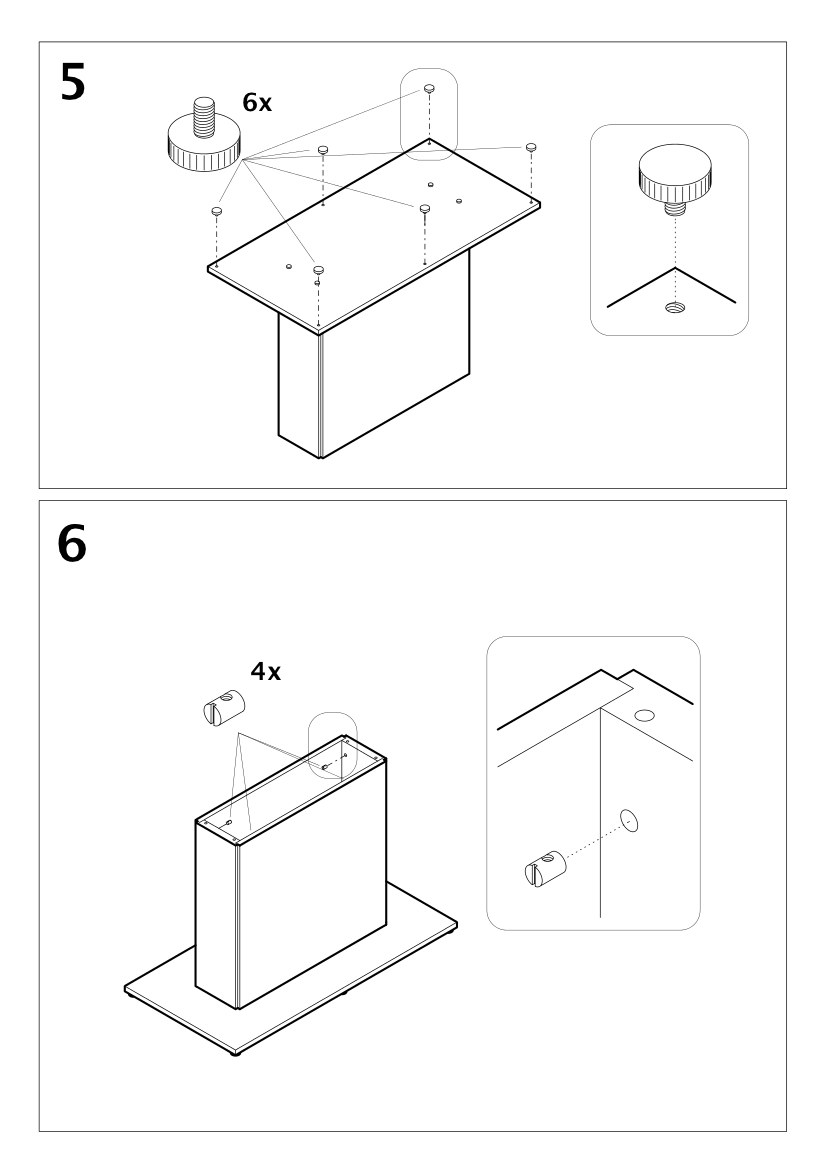 5

6x

6

4x