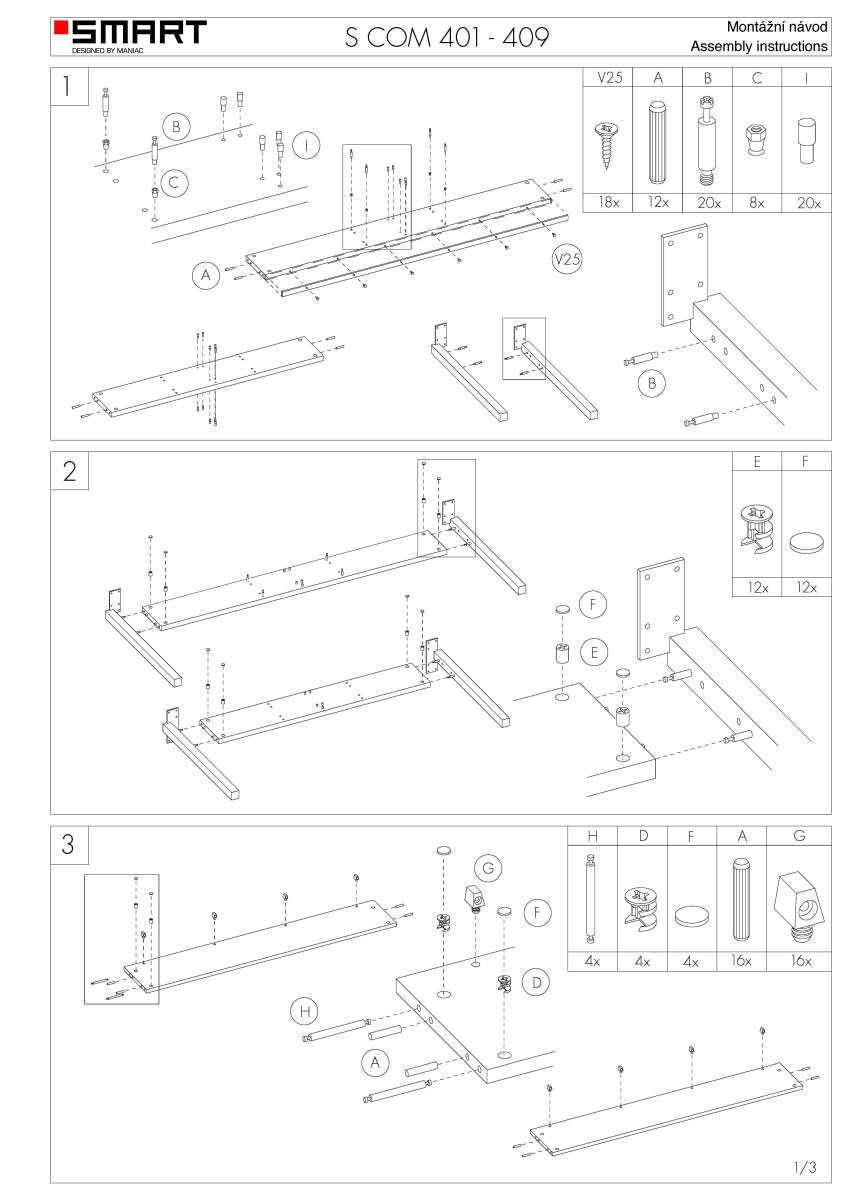 SMART
DESIGNED BY MANIAC

S COM 401 - 409

Montážní návod
Assembly instructions

1

| V25 | A | B | C | I |
|---|---|---|---|---|
| 18x | 12x | 20x | 8x | 20x |

B
C
I
A
V25
B

2

| E | F |
|---|---|
| 12x | 12x |

F
E

3

| H | D | F | A | G |
|---|---|---|---|---|
| 4x | 4x | 4x | 16x | 16x |

G
F
D
H
A

1/3