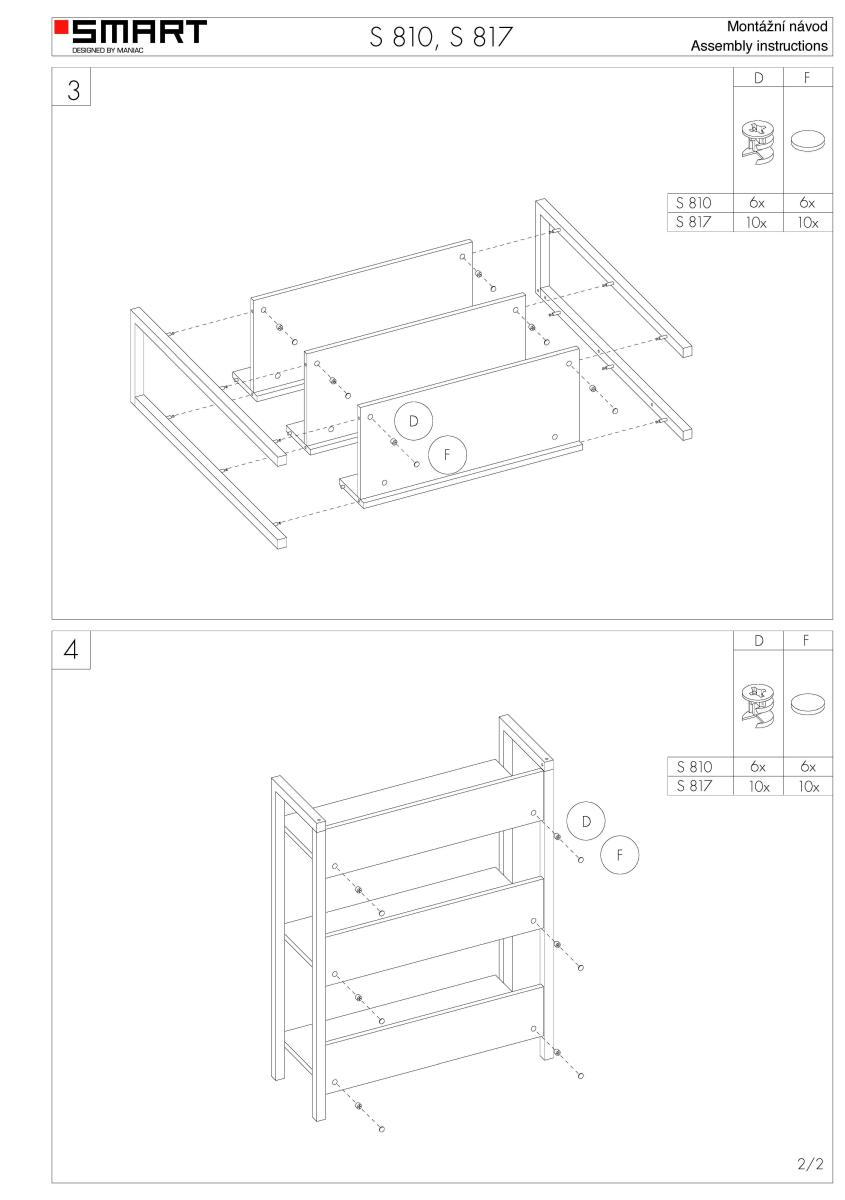 SMART
DESIGNED BY MANIAC

S 810, S 817

Montážní návod
Assembly instructions

3

| | D | F |
|---|---|---|
| S 810 | 6x | 6x |
| S 817 | 10x | 10x |

D
F

4

| | D | F |
|---|---|---|
| S 810 | 6x | 6x |
| S 817 | 10x | 10x |

D
F

2/2